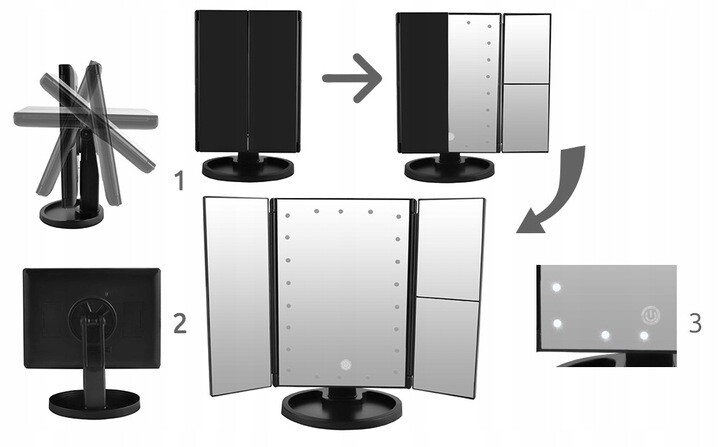 1

2

3