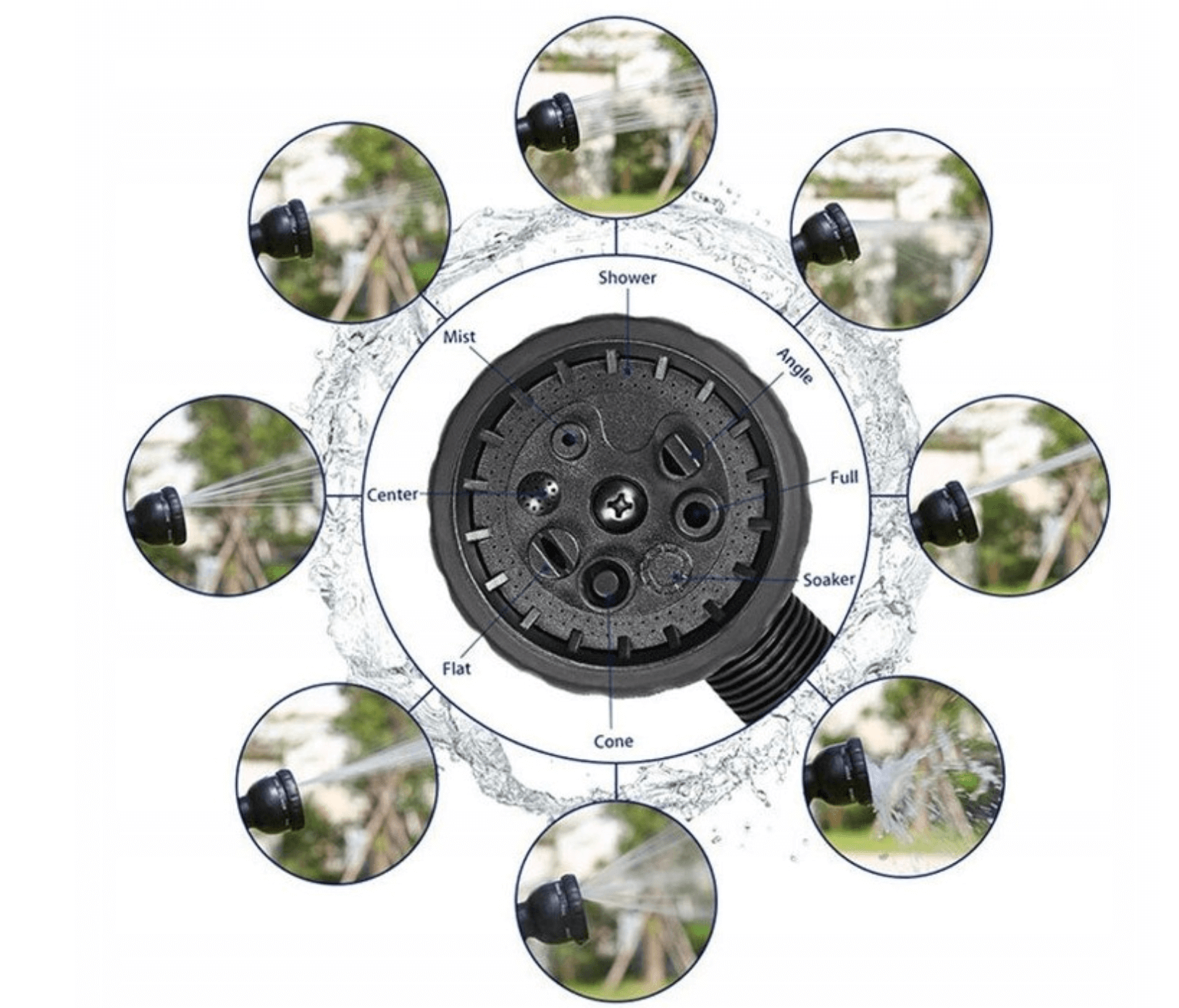 Shower
Mist
Angle
Center
Full
Soaker
Flat
Cone