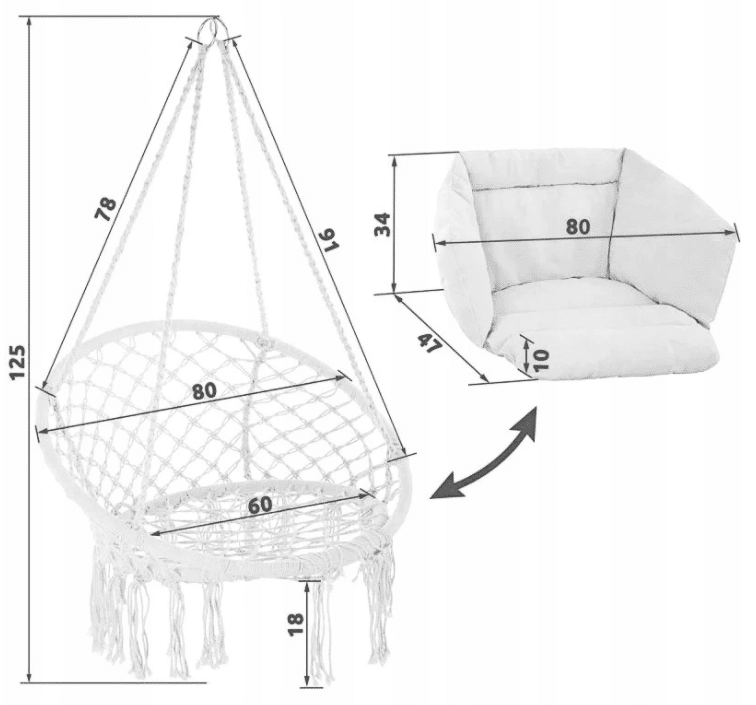 125
78
91
80
60
18
34
80
47
10