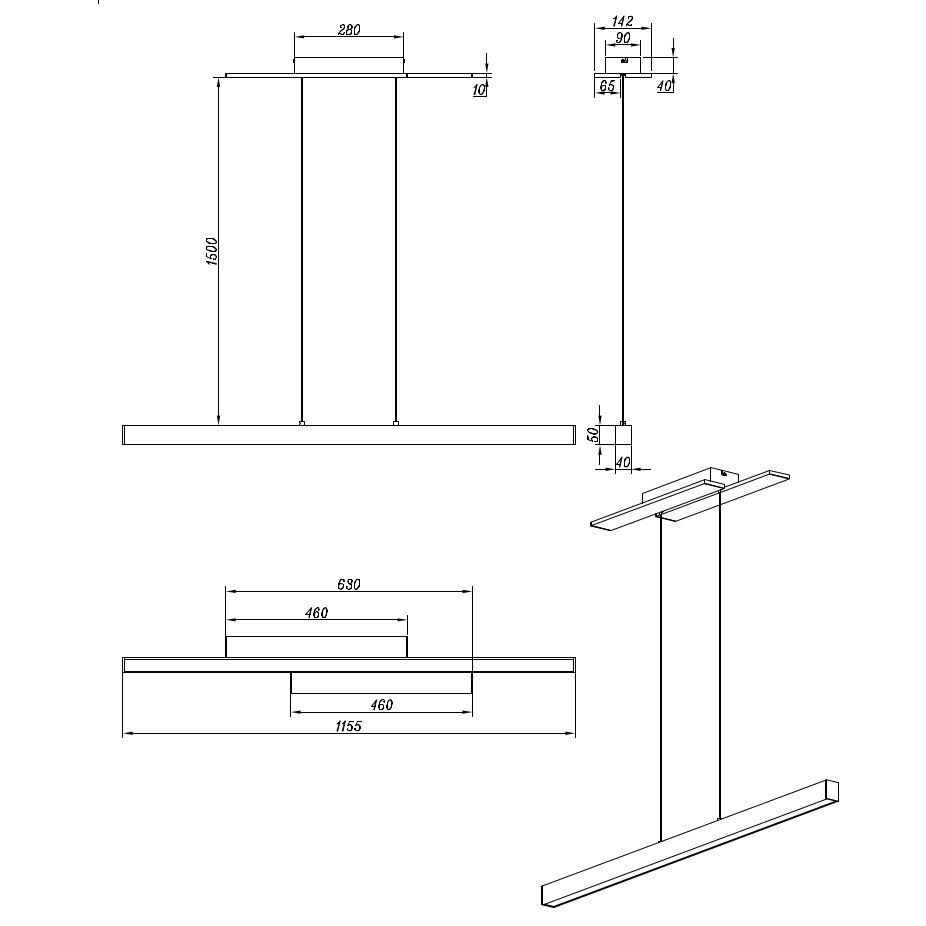 280
10
1500
142
90
65
40
50
40
630
460
460
1155